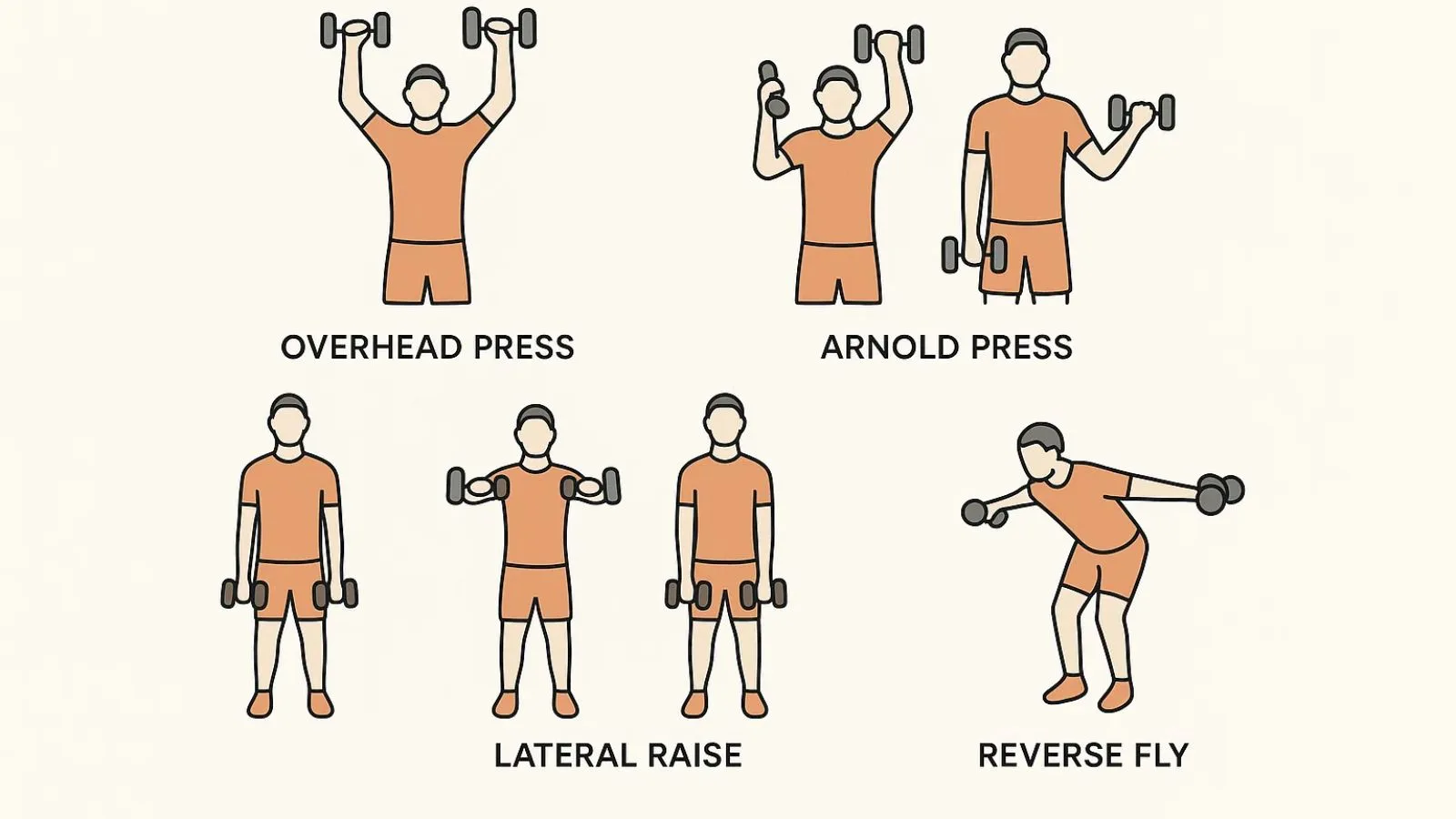 OVERHEAD PRESS

ARNOLD PRESS

LATERAL RAISE

REVERSE FLY